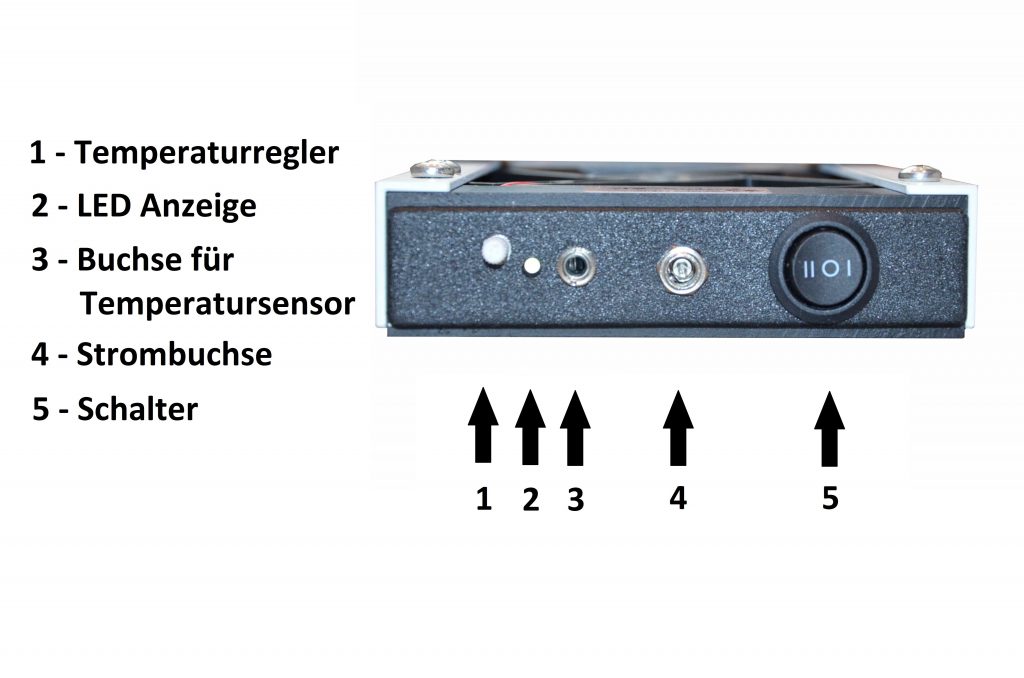 1 - Temperaturregler
2 - LED Anzeige
3 - Buchse für Temperatursensor
4 - Strombuchse
5 - Schalter

II O I

1 2 3 4 5